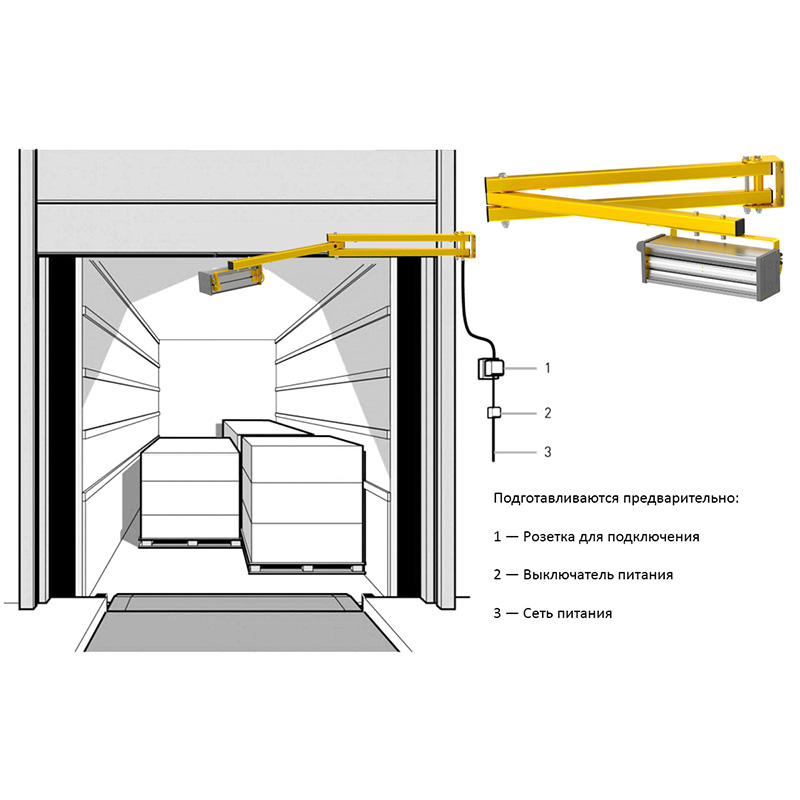 1

2

3

Подготавливаются предварительно:

1 — Розетка для подключения

2 — Выключатель питания

3 — Сеть питания